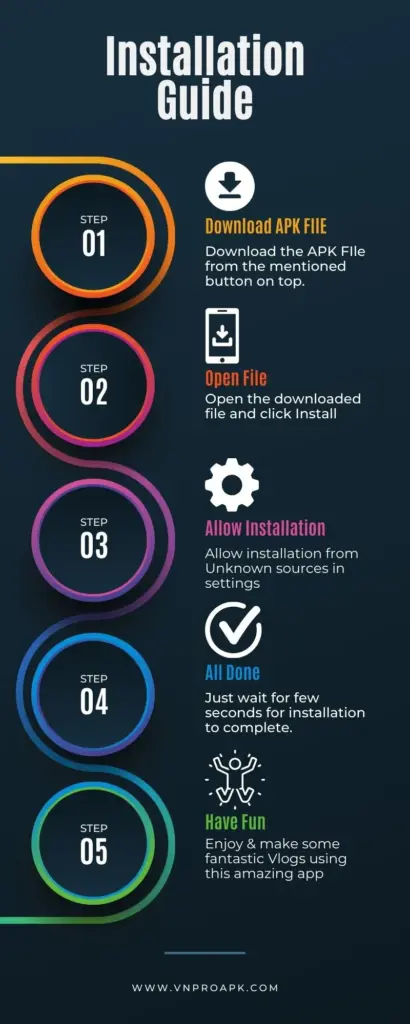 Installation Guide

STEP 01

Download APK FIlE

Download the APK FIle from the mentioned button on top.

STEP 02

Open File

Open the downloaded file and click Install

STEP 03

Allow Installation

Allow installation from Unknown sources in settings

STEP 04

All Done

Just wait for few seconds for installation to complete.

STEP 05

Have Fun

Enjoy & make some fantastic Vlogs using this amazing app

WWW.VNPROAPK.COM